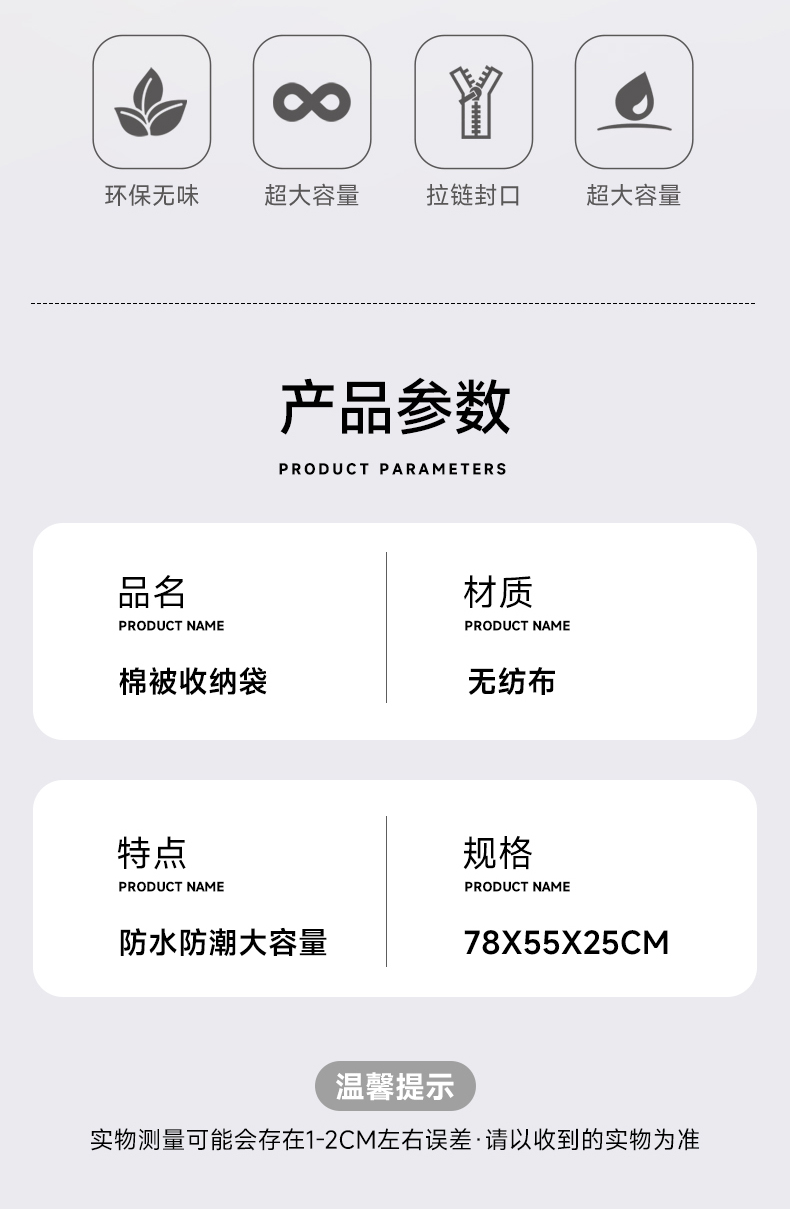 环保无味 超大容量 拉链封口 超大容量

产品参数

PRODUCT PARAMETERS

品名
PRODUCT NAME
棉被收纳袋

材质
PRODUCT NAME
无纺布

特点
PRODUCT NAME
防水防潮大容量

规格
PRODUCT NAME
78X55X25CM

温馨提示

实物测量可能会存在1-2CM左右误差·请以收到的实物为准